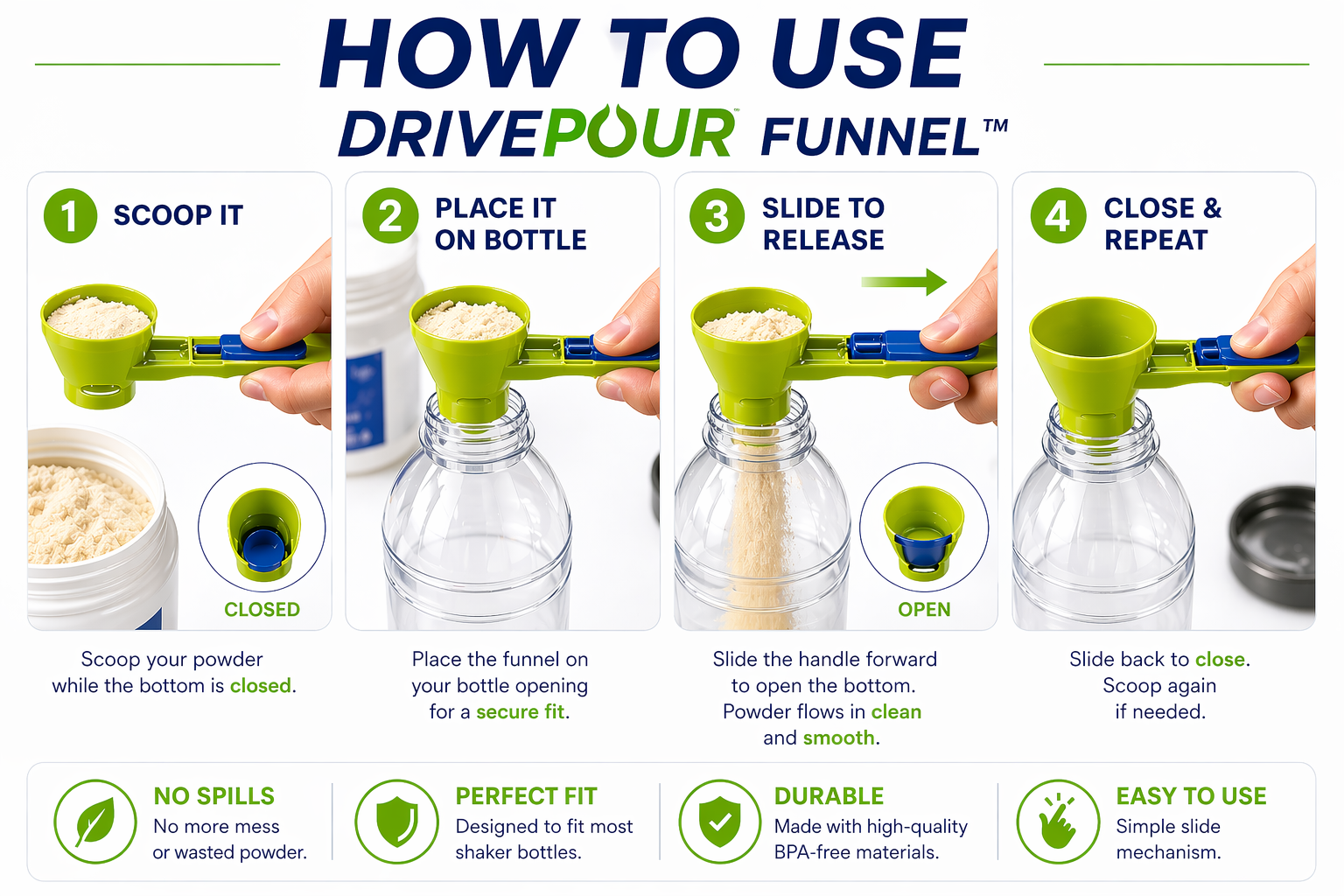 HOW TO USE

DRIVEPOUR FUNNEL™

1 SCOOP IT

CLOSED

Scoop your powder while the bottom is closed.

2 PLACE IT ON BOTTLE

Place the funnel on your bottle opening for a secure fit.

3 SLIDE TO RELEASE

OPEN

Slide the handle forward to open the bottom. Powder flows in clean and smooth.

4 CLOSE & REPEAT

Slide back to close. Scoop again if needed.

NO SPILLS
No more mess or wasted powder.

PERFECT FIT
Designed to fit most shaker bottles.

DURABLE
Made with high-quality BPA-free materials.

EASY TO USE
Simple slide mechanism.